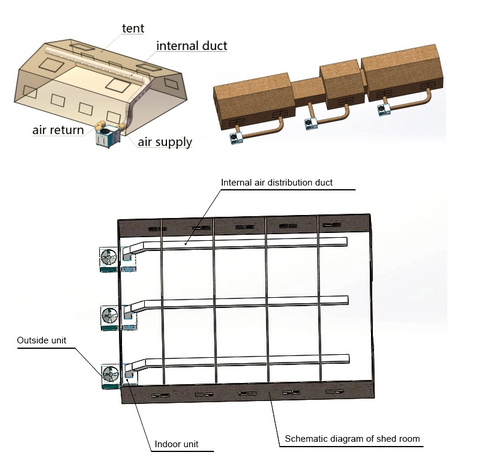 tent
internal duct
air return
air supply

Internal air distribution duct
Outside unit
Indoor unit
Schematic diagram of shed room